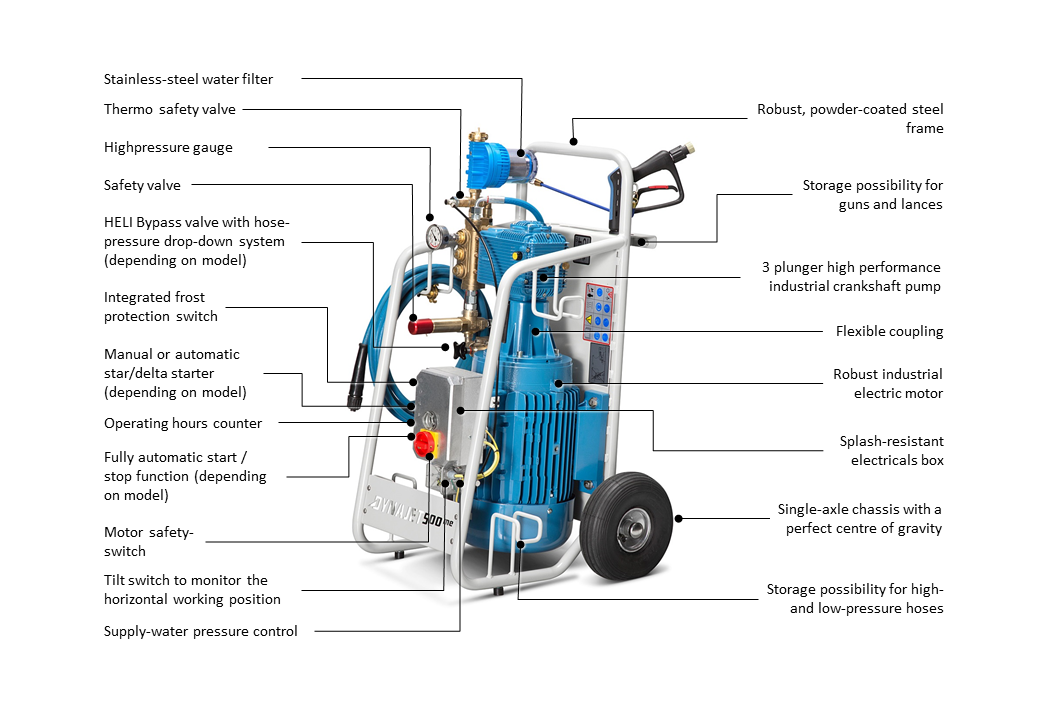 Stainless-steel water filter

Thermo safety valve

Highpressure gauge

Safety valve

HELI Bypass valve with hose-pressure drop-down system (depending on model)

Integrated frost protection switch

Manual or automatic star/delta starter (depending on model)

Operating hours counter

Fully automatic start / stop function (depending on model)

Motor safety-switch

Tilt switch to monitor the horizontal working position

Supply-water pressure control

Robust, powder-coated steel frame

Storage possibility for guns and lances

3 plunger high performance industrial crankshaft pump

Flexible coupling

Robust industrial electric motor

Splash-resistant electricals box

Single-axle chassis with a perfect centre of gravity

Storage possibility for high- and low-pressure hoses

DYNAJET 500 me