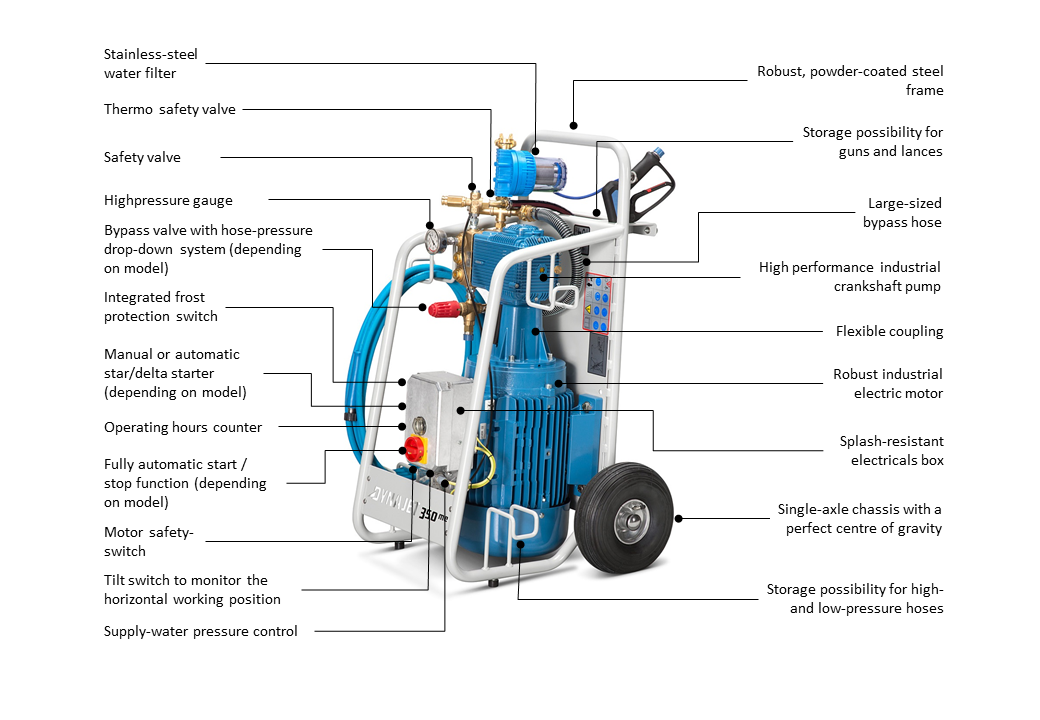 Stainless-steel water filter

Thermo safety valve

Safety valve

Highpressure gauge

Bypass valve with hose-pressure drop-down system (depending on model)

Integrated frost protection switch

Manual or automatic star/delta starter (depending on model)

Operating hours counter

Fully automatic start / stop function (depending on model)

Motor safety-switch

Tilt switch to monitor the horizontal working position

Supply-water pressure control

Robust, powder-coated steel frame

Storage possibility for guns and lances

Large-sized bypass hose

High performance industrial crankshaft pump

Flexible coupling

Robust industrial electric motor

Splash-resistant electricals box

Single-axle chassis with a perfect centre of gravity

Storage possibility for high- and low-pressure hoses

DYNAJET 350 me